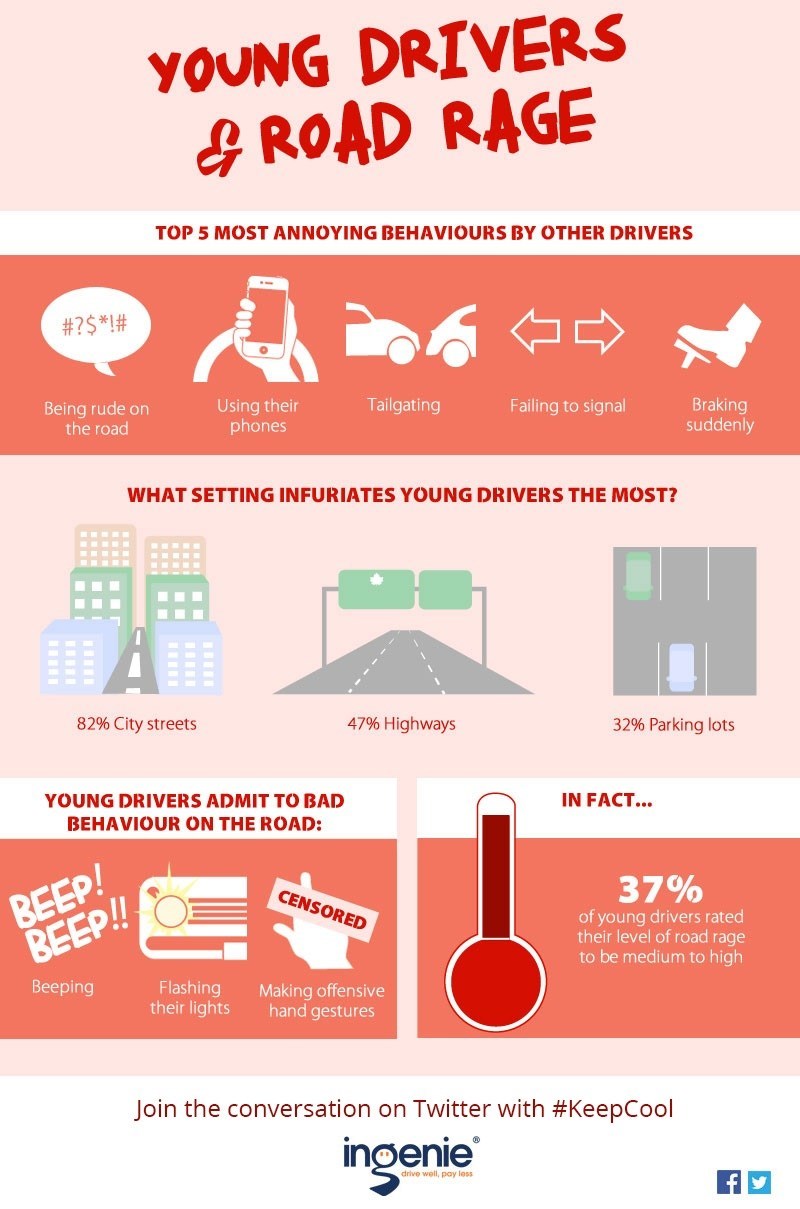 YOUNG DRIVERS & ROAD RAGE

TOP 5 MOST ANNOYING BEHAVIOURS BY OTHER DRIVERS

#?$*!#

Being rude on the road

Using their phones

Tailgating

Failing to signal

Braking suddenly

WHAT SETTING INFURIATES YOUNG DRIVERS THE MOST?

82% City streets

47% Highways

32% Parking lots

YOUNG DRIVERS ADMIT TO BAD BEHAVIOUR ON THE ROAD:

BEEP! BEEP!!

Beeping

Flashing their lights

CENSORED

Making offensive hand gestures

IN FACT...

37%

of young drivers rated their level of road rage to be medium to high

Join the conversation on Twitter with #KeepCool

ingenie®
drive well, pay less