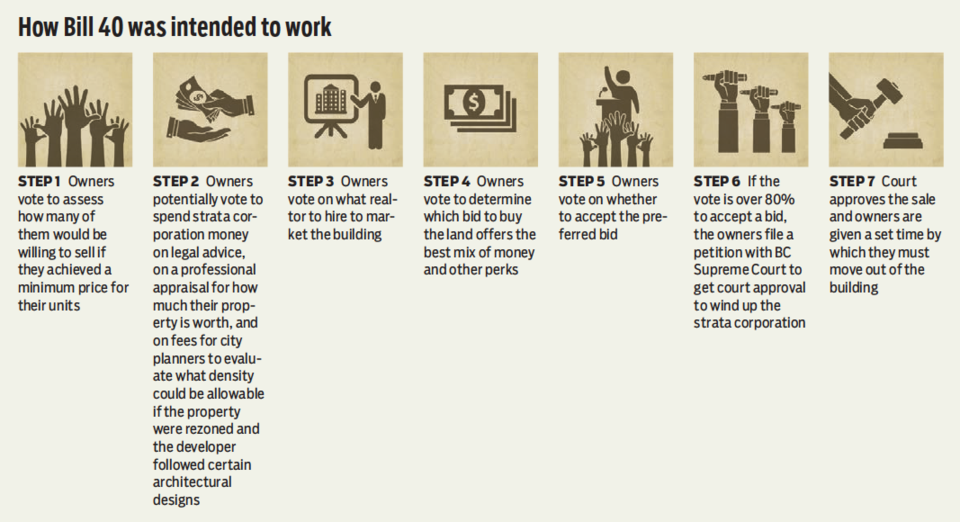 How Bill 40 was intended to work

STEP 1 Owners vote to assess how many of them would be willing to sell if they achieved a minimum price for their units

STEP 2 Owners potentially vote to spend strata corporation money on legal advice, on a professional appraisal for how much their property is worth, and on fees for city planners to evaluate what density could be allowable if the property were rezoned and the developer followed certain architectural designs

STEP 3 Owners vote on what realtor to hire to market the building

STEP 4 Owners vote to determine which bid to buy the land offers the best mix of money and other perks

STEP 5 Owners vote on whether to accept the preferred bid

STEP 6 If the vote is over 80% to accept a bid, the owners file a petition with BC Supreme Court to get court approval to wind up the strata corporation

STEP 7 Court approves the sale and owners are given a set time by which they must move out of the building