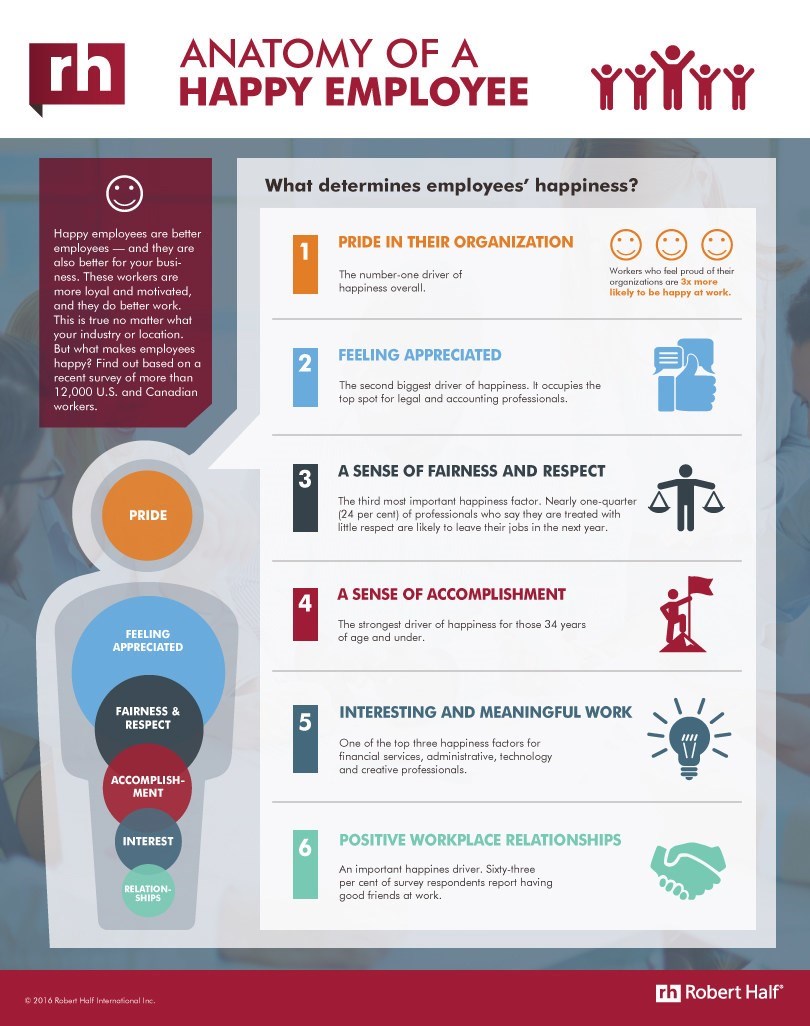 rh

ANATOMY OF A
HAPPY EMPLOYEE

Happy employees are better employees — and they are also better for your business. These workers are more loyal and motivated, and they do better work. This is true no matter what your industry or location. But what makes employees happy? Find out based on a recent survey of more than 12,000 U.S. and Canadian workers.

PRIDE

FEELING APPRECIATED

FAIRNESS & RESPECT

ACCOMPLISHMENT

INTEREST

RELATIONSHIPS

What determines employees' happiness?

1 PRIDE IN THEIR ORGANIZATION

The number-one driver of happiness overall.

Workers who feel proud of their organizations are 3x more likely to be happy at work.

2 FEELING APPRECIATED

The second biggest driver of happiness. It occupies the top spot for legal and accounting professionals.

3 A SENSE OF FAIRNESS AND RESPECT

The third most important happiness factor. Nearly one-quarter (24 per cent) of professionals who say they are treated with little respect are likely to leave their jobs in the next year.

4 A SENSE OF ACCOMPLISHMENT

The strongest driver of happiness for those 34 years of age and under.

5 INTERESTING AND MEANINGFUL WORK

One of the top three happiness factors for financial services, administrative, technology and creative professionals.

6 POSITIVE WORKPLACE RELATIONSHIPS

An important happines driver. Sixty-three per cent of survey respondents report having good friends at work.

© 2016 Robert Half International Inc.

rh Robert Half®