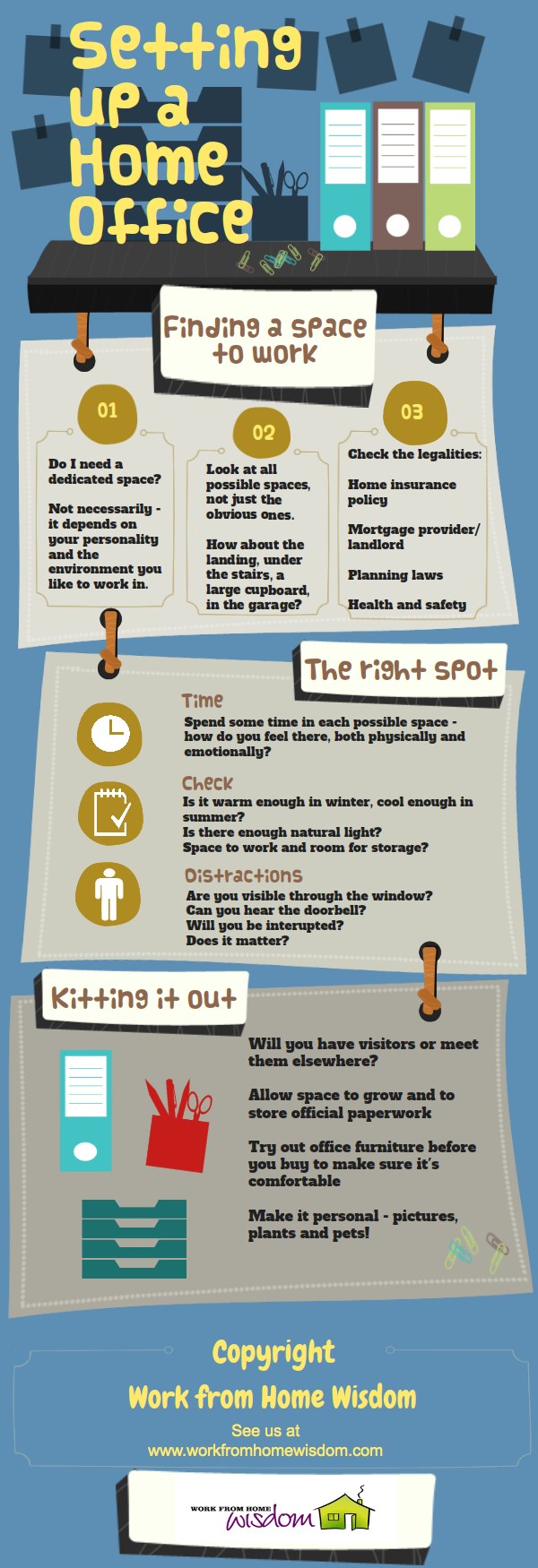 Setting up a Home Office

Finding a space to work

01

Do I need a dedicated space?

Not necessarily - it depends on your personality and the environment you like to work in.

02

Look at all possible spaces, not just the obvious ones.

How about the landing, under the stairs, a large cupboard, in the garage?

03

Check the legalities:

Home insurance policy

Mortgage provider/ landlord

Planning laws

Health and safety

The right spot

Time

Spend some time in each possible space - how do you feel there, both physically and emotionally?

Check

Is it warm enough in winter, cool enough in summer?
Is there enough natural light?
Space to work and room for storage?

Distractions

Are you visible through the window?
Can you hear the doorbell?
Will you be interupted?
Does it matter?

Kitting it out

Will you have visitors or meet them elsewhere?

Allow space to grow and to store official paperwork

Try out office furniture before you buy to make sure it's comfortable

Make it personal - pictures, plants and pets!

Copyright

Work from Home Wisdom

See us at
www.workfromhomewisdom.com

WORK FROM HOME wisdom