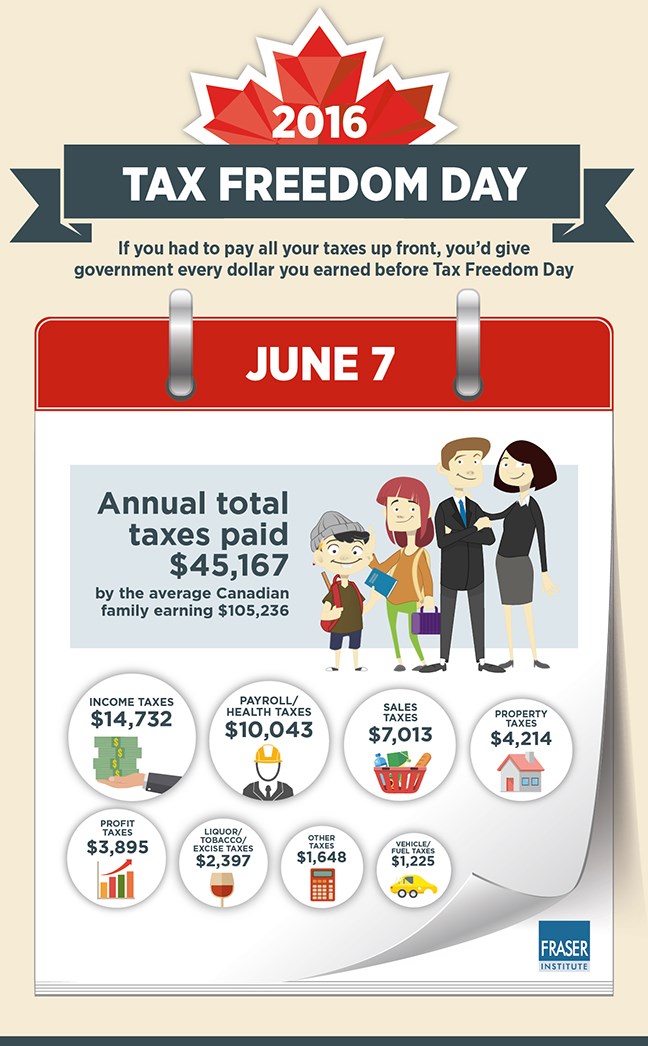 2016

TAX FREEDOM DAY

If you had to pay all your taxes up front, you'd give government every dollar you earned before Tax Freedom Day

JUNE 7

Annual total taxes paid $45,167 by the average Canadian family earning $105,236

INCOME TAXES $14,732

PAYROLL/ HEALTH TAXES $10,043

SALES TAXES $7,013

PROPERTY TAXES $4,214

PROFIT TAXES $3,895

LIQUOR/ TOBACCO/ EXCISE TAXES $2,397

OTHER TAXES $1,648

VEHICLE/ FUEL TAXES $1,225

FRASER INSTITUTE