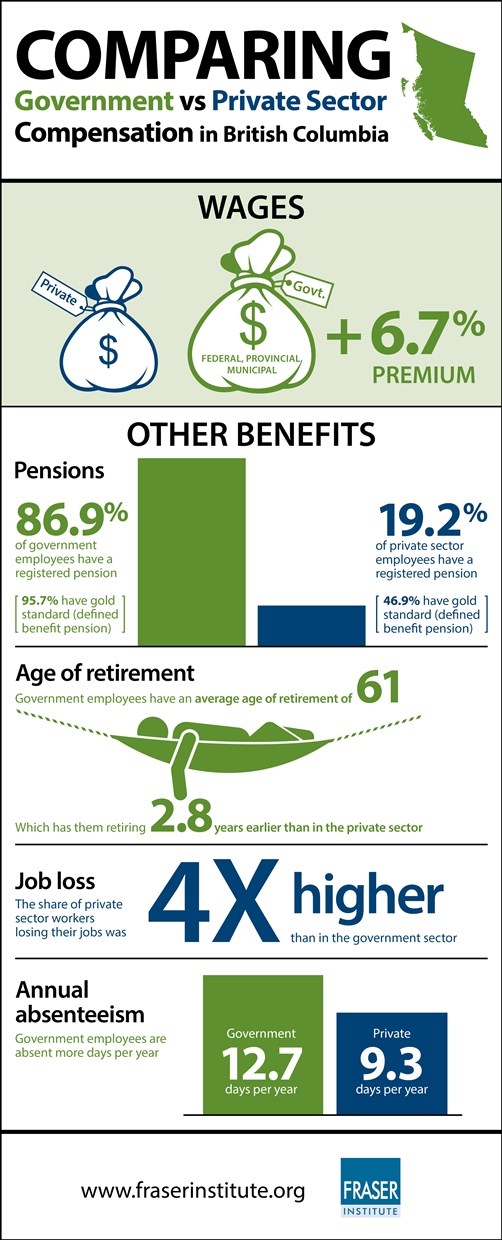 COMPARING
Government vs Private Sector
Compensation in British Columbia

WAGES

Private
$

Govt.
$
FEDERAL, PROVINCIAL, MUNICIPAL

+6.7%
PREMIUM

OTHER BENEFITS

Pensions

86.9%
of government employees have a registered pension

95.7% have gold standard (defined benefit pension)

19.2%
of private sector employees have a registered pension

46.9% have gold standard (defined benefit pension)

Age of retirement
Government employees have an average age of retirement of 61

Which has them retiring 2.8 years earlier than in the private sector

Job loss
The share of private sector workers losing their jobs was 4X higher than in the government sector

Annual absenteeism
Government employees are absent more days per year

Government
12.7
days per year

Private
9.3
days per year

www.fraserinstitute.org

FRASER INSTITUTE