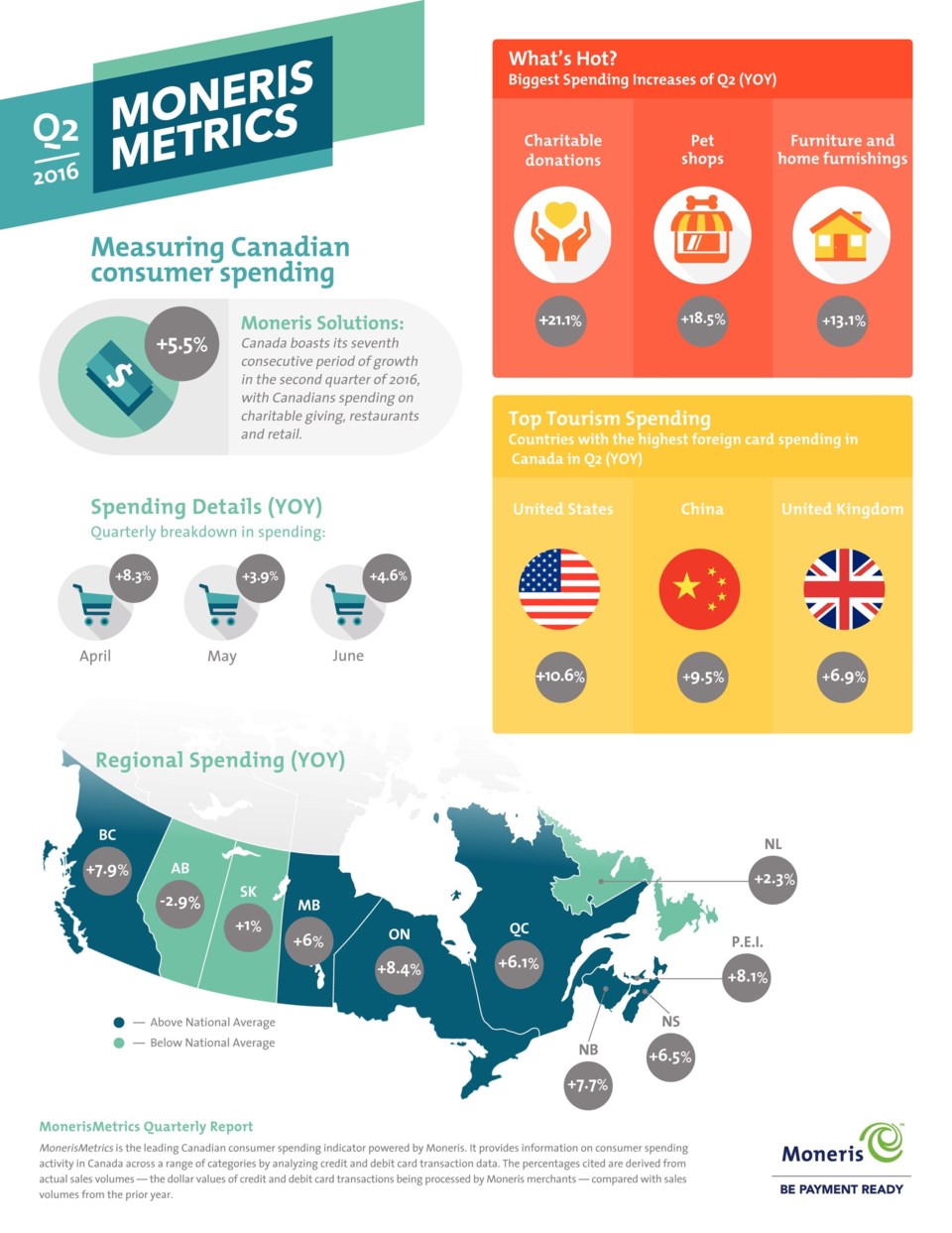 Q2 2016

MONERIS METRICS

Measuring Canadian consumer spending

+5.5%

Moneris Solutions:
Canada boasts its seventh consecutive period of growth in the second quarter of 2016, with Canadians spending on charitable giving, restaurants and retail.

Spending Details (YOY)
Quarterly breakdown in spending:

+8.3%
April

+3.9%
May

+4.6%
June

What's Hot?
Biggest Spending Increases of Q2 (YOY)

Charitable donations
+21.1%

Pet shops
+18.5%

Furniture and home furnishings
+13.1%

Top Tourism Spending
Countries with the highest foreign card spending in Canada in Q2 (YOY)

United States
+10.6%

China
+9.5%

United Kingdom
+6.9%

Regional Spending (YOY)

BC +7.9%
AB -2.9%
SK +1%
MB +6%
ON +8.4%
QC +6.1%
NL +2.3%
P.E.I. +8.1%
NS +6.5%
NB +7.7%

— Above National Average
— Below National Average

MonerisMetrics Quarterly Report
MonerisMetrics is the leading Canadian consumer spending indicator powered by Moneris. It provides information on consumer spending activity in Canada across a range of categories by analyzing credit and debit card transaction data. The percentages cited are derived from actual sales volumes — the dollar values of credit and debit card transactions being processed by Moneris merchants — compared with sales volumes from the prior year.

Moneris
BE PAYMENT READY