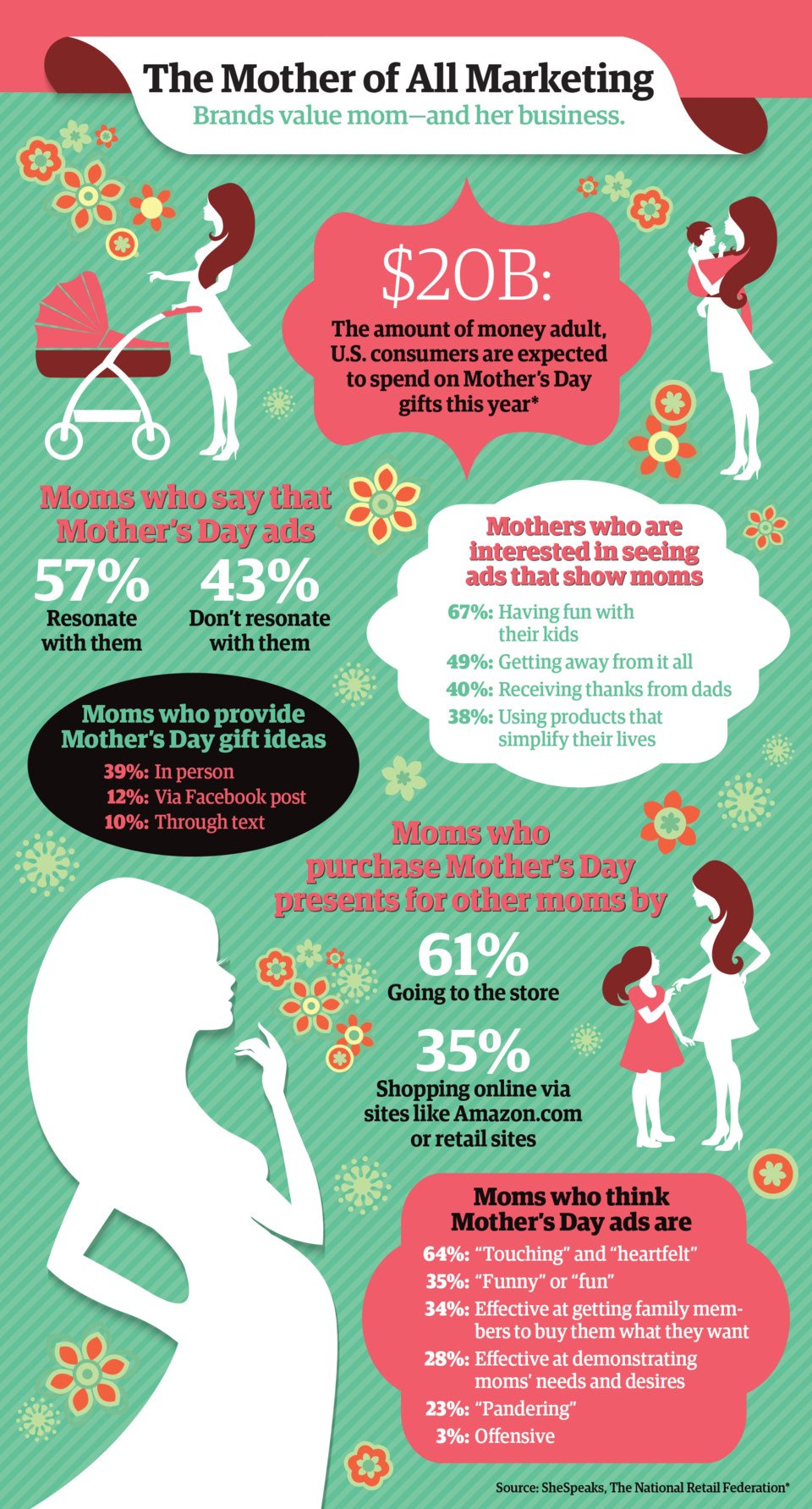 The Mother of All Marketing
Brands value mom—and her business.

$20B:
The amount of money adult, U.S. consumers are expected to spend on Mother's Day gifts this year*

Moms who say that Mother's Day ads
57%
Resonate with them
43%
Don't resonate with them

Mothers who are interested in seeing ads that show moms
67%: Having fun with their kids
49%: Getting away from it all
40%: Receiving thanks from dads
38%: Using products that simplify their lives

Moms who provide Mother's Day gift ideas
39%: In person
12%: Via Facebook post
10%: Through text

Moms who purchase Mother's Day presents for other moms by
61%
Going to the store
35%
Shopping online via sites like Amazon.com or retail sites

Moms who think Mother's Day ads are
64%: "Touching" and "heartfelt"
35%: "Funny" or "fun"
34%: Effective at getting family members to buy them what they want
28%: Effective at demonstrating moms' needs and desires
23%: "Pandering"
3%: Offensive

Source: SheSpeaks, The National Retail Federation*