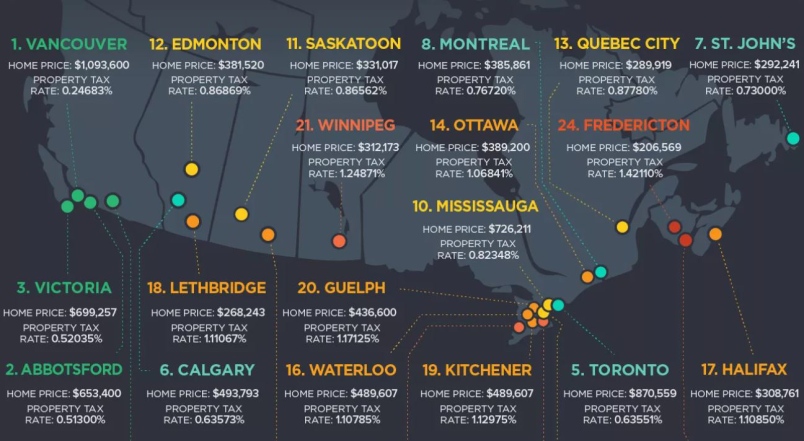 1. VANCOUVER
HOME PRICE: $1,093,600
PROPERTY TAX RATE: 0.24683%

12. EDMONTON
HOME PRICE: $381,520
PROPERTY TAX RATE: 0.86869%

11. SASKATOON
HOME PRICE: $331,017
PROPERTY TAX RATE: 0.86562%

8. MONTREAL
HOME PRICE: $385,861
PROPERTY TAX RATE: 0.76720%

13. QUEBEC CITY
HOME PRICE: $289,919
PROPERTY TAX RATE: 0.87780%

7. ST. JOHN'S
HOME PRICE: $292,241
PROPERTY TAX RATE: 0.73000%

21. WINNIPEG
HOME PRICE: $312,173
PROPERTY TAX RATE: 1.24871%

14. OTTAWA
HOME PRICE: $389,200
PROPERTY TAX RATE: 1.06841%

24. FREDERICTON
HOME PRICE: $206,569
PROPERTY TAX RATE: 1.42110%

10. MISSISSAUGA
HOME PRICE: $726,211
PROPERTY TAX RATE: 0.82348%

3. VICTORIA
HOME PRICE: $699,257
PROPERTY TAX RATE: 0.52035%

18. LETHBRIDGE
HOME PRICE: $268,243
PROPERTY TAX RATE: 1.11067%

20. GUELPH
HOME PRICE: $436,600
PROPERTY TAX RATE: 1.17125%

2. ABBOTSFORD
HOME PRICE: $653,400
PROPERTY TAX RATE: 0.51300%

6. CALGARY
HOME PRICE: $493,793
PROPERTY TAX RATE: 0.63573%

16. WATERLOO
HOME PRICE: $489,607
PROPERTY TAX RATE: 1.10785%

19. KITCHENER
HOME PRICE: $489,607
PROPERTY TAX RATE: 1.12975%

5. TORONTO
HOME PRICE: $870,559
PROPERTY TAX RATE: 0.63551%

17. HALIFAX
HOME PRICE: $308,761
PROPERTY TAX RATE: 1.10850%