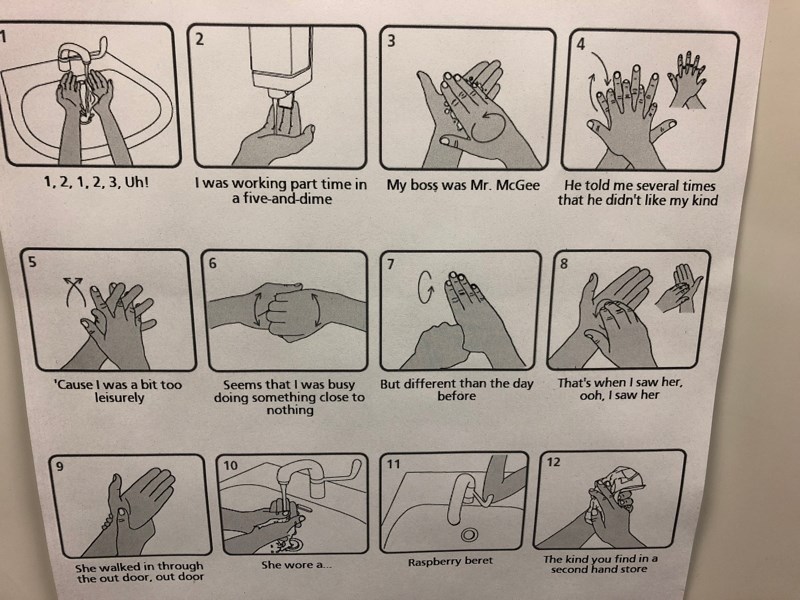 1

1, 2, 1, 2, 3, Uh!

2

I was working part time in a five-and-dime

3

My boss was Mr. McGee

4

He told me several times that he didn't like my kind

5

'Cause I was a bit too leisurely

6

Seems that I was busy doing something close to nothing

7

But different than the day before

8

That's when I saw her, ooh, I saw her

9

She walked in through the out door, out door

10

She wore a...

11

Raspberry beret

12

The kind you find in a second hand store