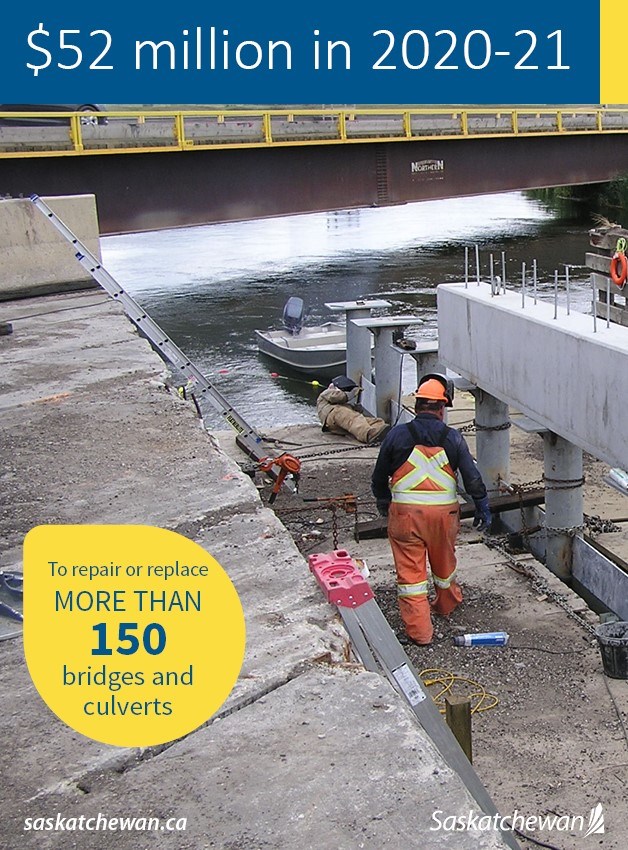 $52 million in 2020-21

NORTHERN

To repair or replace
MORE THAN
150
bridges and
culverts

saskatchewan.ca

Saskatchewan