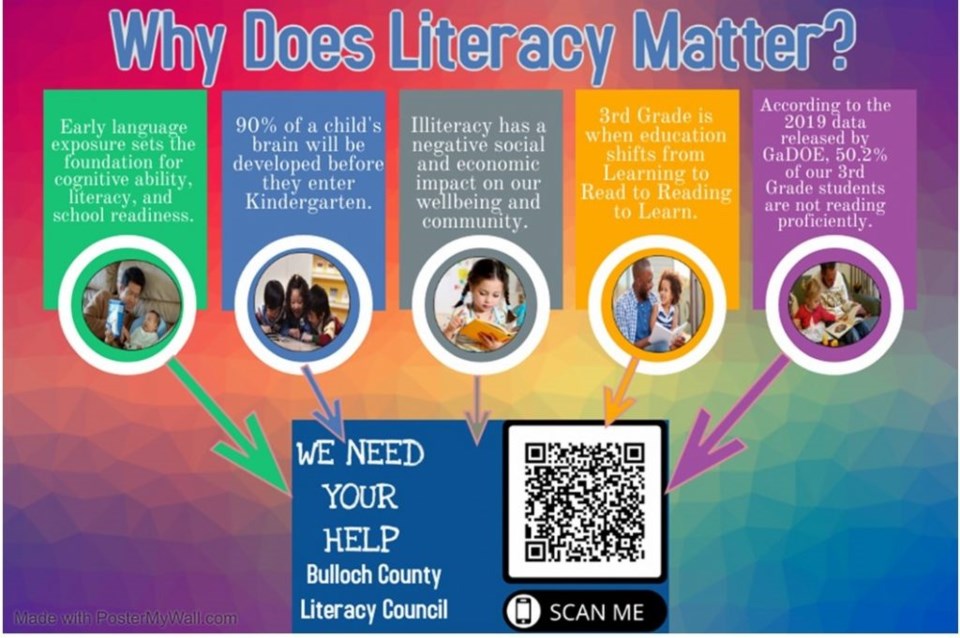 Why Does Literacy Matter?

Early language exposure sets the foundation for cognitive ability, literacy, and school readiness.

90% of a child's brain will be developed before they enter Kindergarten.

Illiteracy has a negative social and economic impact on our wellbeing and community.

3rd Grade is when education shifts from Learning to Read to Reading to Learn.

According to the 2019 data released by GaDOE, 50.2% of our 3rd Grade students are not reading proficiently.

WE NEED YOUR HELP

Bulloch County Literacy Council

SCAN ME

Made with PosterMyWall.com