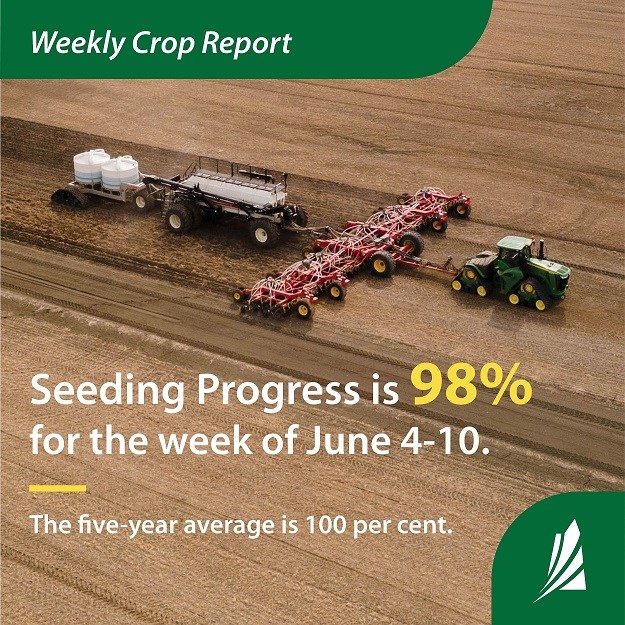 Weekly Crop Report

Seeding Progress is 98% for the week of June 4-10.

The five-year average is 100 per cent.