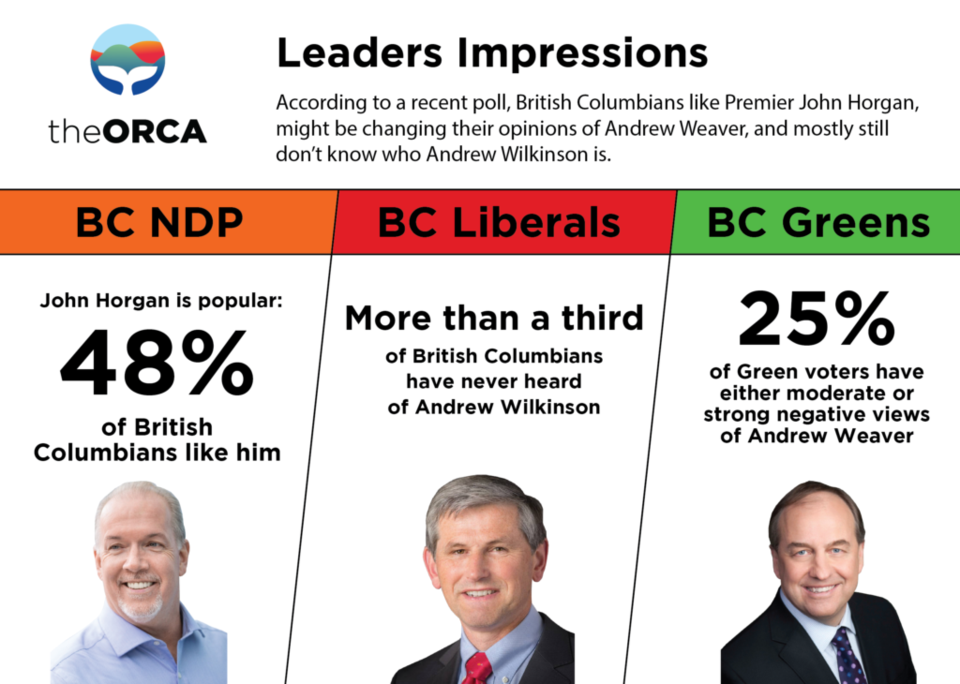 theORCA

Leaders Impressions

According to a recent poll, British Columbians like Premier John Horgan, might be changing their opinions of Andrew Weaver, and mostly still don't know who Andrew Wilkinson is.

BC NDP

John Horgan is popular:

48%

of British Columbians like him

BC Liberals

More than a third

of British Columbians have never heard of Andrew Wilkinson

BC Greens

25%

of Green voters have either moderate or strong negative views of Andrew Weaver