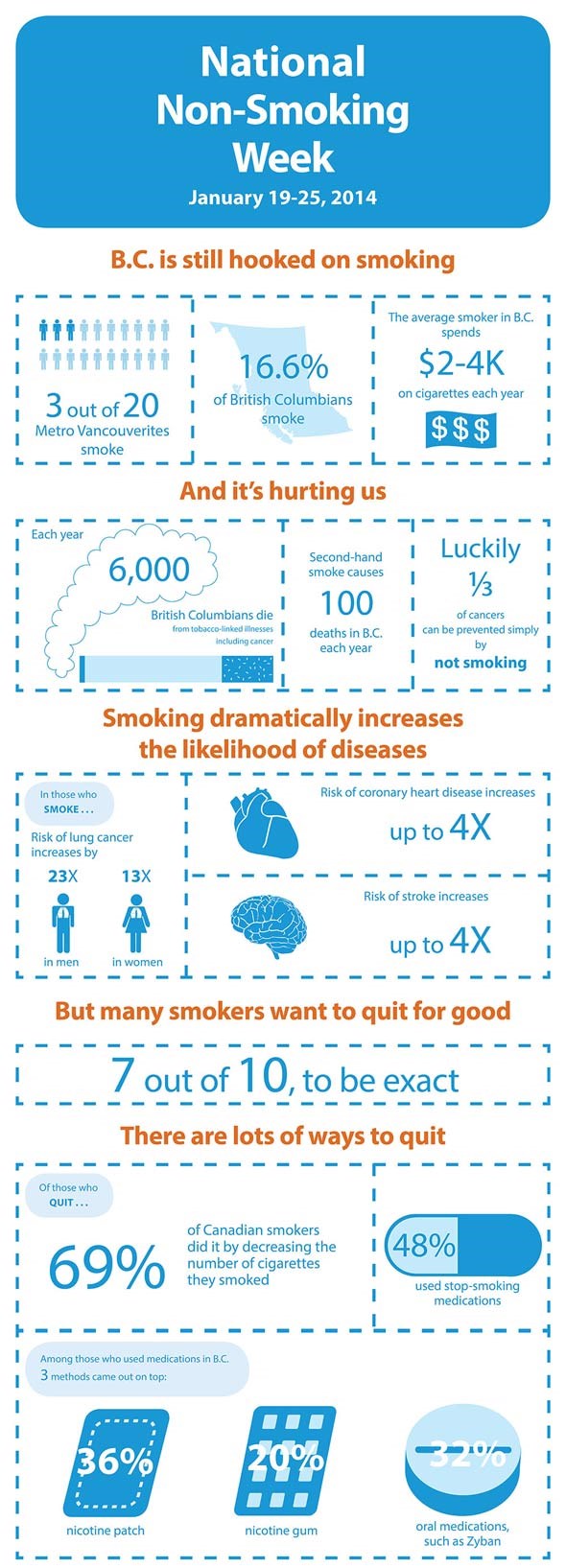 National Non-Smoking Week

January 19-25, 2014

B.C. is still hooked on smoking

3 out of 20 Metro Vancouverites smoke

16.6% of British Columbians smoke

The average smoker in B.C. spends $2-4K on cigarettes each year

$$$

And it's hurting us

Each year 6,000 British Columbians die from tobacco-linked illnesses including cancer

Second-hand smoke causes 100 deaths in B.C. each year

Luckily ⅓ of cancers can be prevented simply by not smoking

Smoking dramatically increases the likelihood of diseases

In those who SMOKE . . .

Risk of lung cancer increases by

23X in men

13X in women

Risk of coronary heart disease increases up to 4X

Risk of stroke increases up to 4X

But many smokers want to quit for good

7 out of 10, to be exact

There are lots of ways to quit

Of those who QUIT . . .

69% of Canadian smokers did it by decreasing the number of cigarettes they smoked

48% used stop-smoking medications

Among those who used medications in B.C. 3 methods came out on top:

36% nicotine patch

20% nicotine gum

32% oral medications, such as Zyban