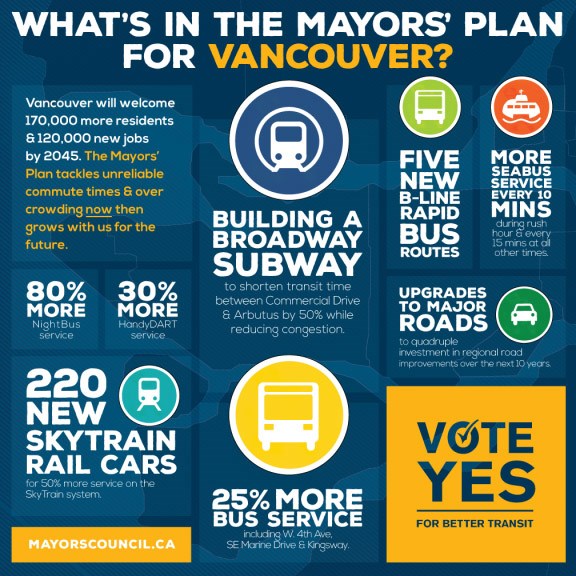 WHAT'S IN THE MAYORS' PLAN FOR VANCOUVER?

Vancouver will welcome 170,000 more residents & 120,000 new jobs by 2045. The Mayors' Plan tackles unreliable commute times & over crowding now then grows with us for the future.

80% MORE NightBus service

30% MORE HandyDART service

220 NEW SKYTRAIN RAIL CARS for 50% more service on the SkyTrain system.

MAYORSCOUNCIL.CA

BUILDING A BROADWAY SUBWAY to shorten transit time between Commercial Drive & Arbutus by 50% while reducing congestion.

25% MORE BUS SERVICE including W. 4th Ave, SE Marine Drive & Kingsway.

FIVE NEW B-LINE RAPID BUS ROUTES

MORE SEABUS SERVICE EVERY 10 MINS during rush hour & every 15 mins at all other times.

UPGRADES TO MAJOR ROADS to quadruple investment in regional road improvements over the next 10 years.

VOTE YES

FOR BETTER TRANSIT