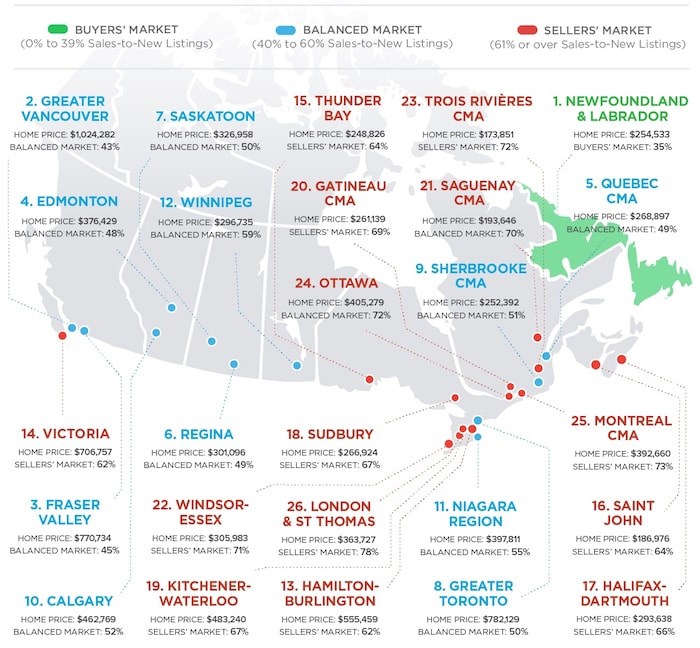 BUYERS' MARKET
(0% to 39% Sales-to-New Listings)

BALANCED MARKET
(40% to 60% Sales-to-New Listings)

SELLERS' MARKET
(61% or over Sales-to-New Listings)

2. GREATER VANCOUVER
HOME PRICE: $1,024,282
BALANCED MARKET: 43%

7. SASKATOON
HOME PRICE: $326,958
BALANCED MARKET: 50%

15. THUNDER BAY
HOME PRICE: $248,826
SELLERS' MARKET: 64%

23. TROIS RIVIÈRES CMA
HOME PRICE: $173,851
SELLERS' MARKET: 72%

1. NEWFOUNDLAND & LABRADOR
HOME PRICE: $254,533
BUYERS' MARKET: 35%

4. EDMONTON
HOME PRICE: $376,429
BALANCED MARKET: 48%

12. WINNIPEG
HOME PRICE: $296,735
BALANCED MARKET: 59%

20. GATINEAU CMA
HOME PRICE: $261,139
SELLERS' MARKET: 69%

21. SAGUENAY CMA
HOME PRICE: $193,646
BALANCED MARKET: 70%

5. QUEBEC CMA
HOME PRICE: $268,897
BALANCED MARKET: 49%

24. OTTAWA
HOME PRICE: $405,279
BALANCED MARKET: 72%

9. SHERBROOKE CMA
HOME PRICE: $252,392
BALANCED MARKET: 51%

14. VICTORIA
HOME PRICE: $706,757
SELLERS' MARKET: 62%

6. REGINA
HOME PRICE: $301,096
BALANCED MARKET: 49%

18. SUDBURY
HOME PRICE: $266,924
SELLERS' MARKET: 67%

25. MONTREAL CMA
HOME PRICE: $392,660
SELLERS' MARKET: 73%

3. FRASER VALLEY
HOME PRICE: $770,734
BALANCED MARKET: 45%

22. WINDSOR-ESSEX
HOME PRICE: $305,983
SELLERS' MARKET: 71%

26. LONDON & ST THOMAS
HOME PRICE: $363,727
SELLERS' MARKET: 78%

11. NIAGARA REGION
HOME PRICE: $397,811
BALANCED MARKET: 55%

16. SAINT JOHN
HOME PRICE: $186,976
SELLERS' MARKET: 64%

10. CALGARY
HOME PRICE: $462,769
BALANCED MARKET: 52%

19. KITCHENER-WATERLOO
HOME PRICE: $483,240
SELLERS' MARKET: 67%

13. HAMILTON-BURLINGTON
HOME PRICE: $555,459
SELLERS' MARKET: 62%

8. GREATER TORONTO
HOME PRICE: $782,129
BALANCED MARKET: 50%

17. HALIFAX-DARTMOUTH
HOME PRICE: $293,638
SELLERS' MARKET: 66%